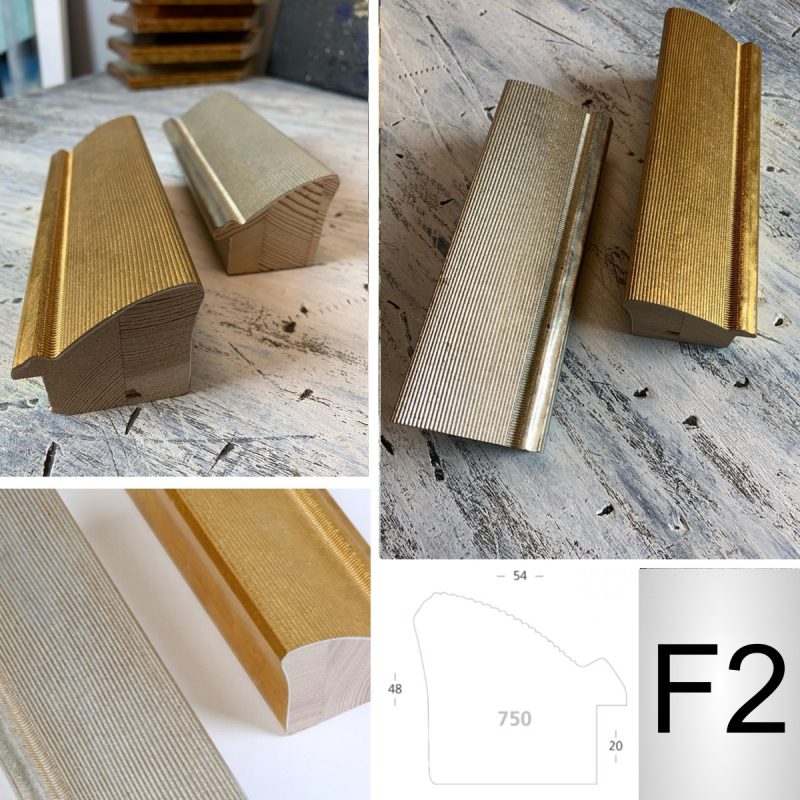 54

48

750

20

F2